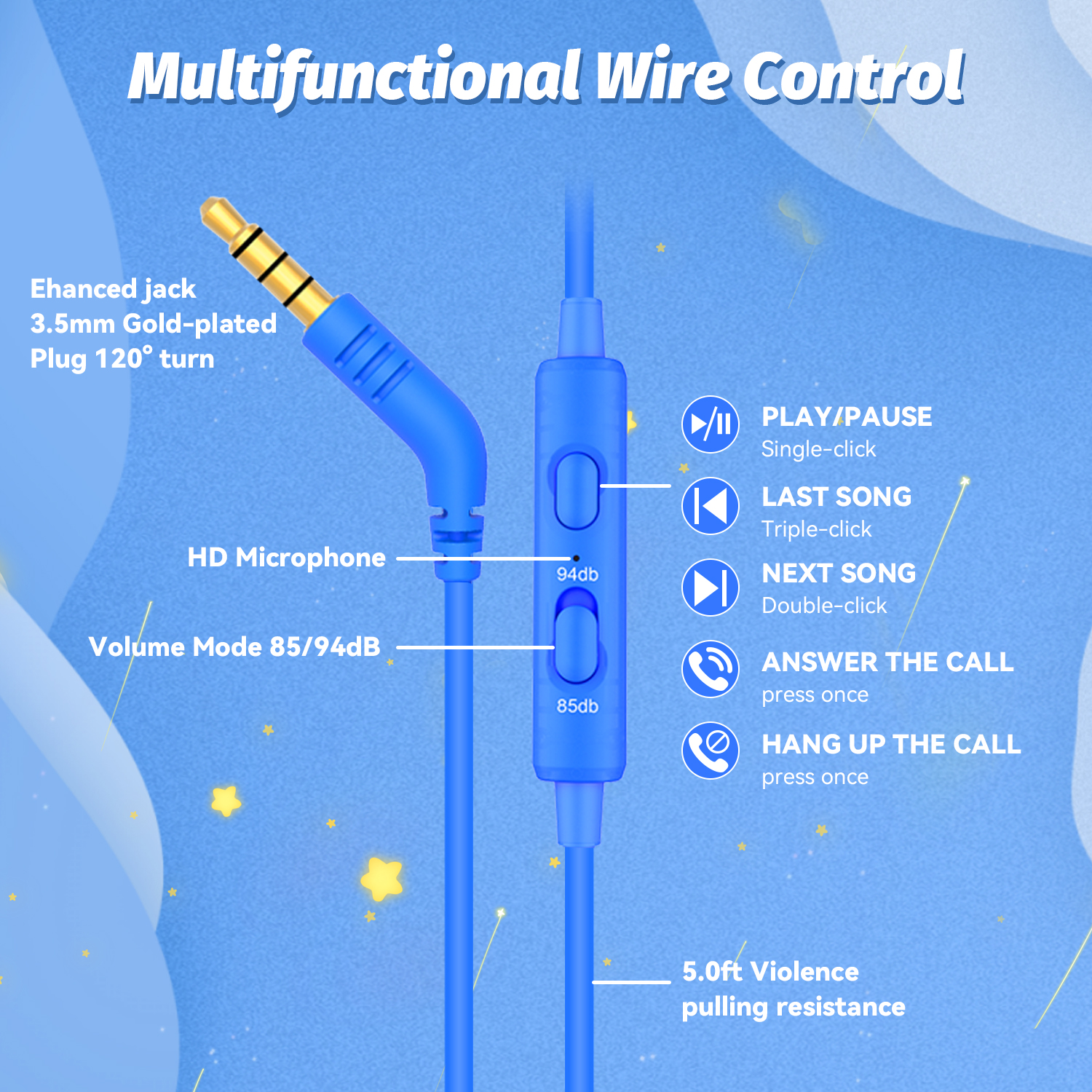 Multifunctional Wire Control

Ehanced jack
3.5mm Gold-plated
Plug 120° turn

HD Microphone

Volume Mode 85/94dB

94db

85db

PLAY/PAUSE
Single-click

LAST SONG
Triple-click

NEXT SONG
Double-click

ANSWER THE CALL
press once

HANG UP THE CALL
press once

5.0ft Violence
pulling resistance